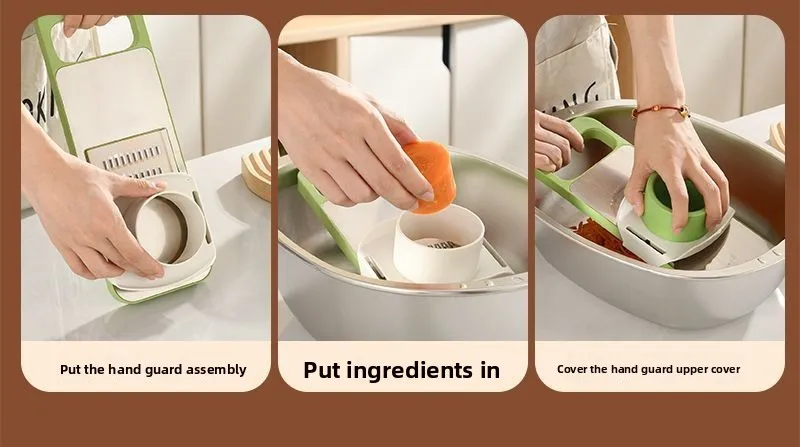 Put the hand guard assembly

Put ingredients in

Cover the hand guard upper cover